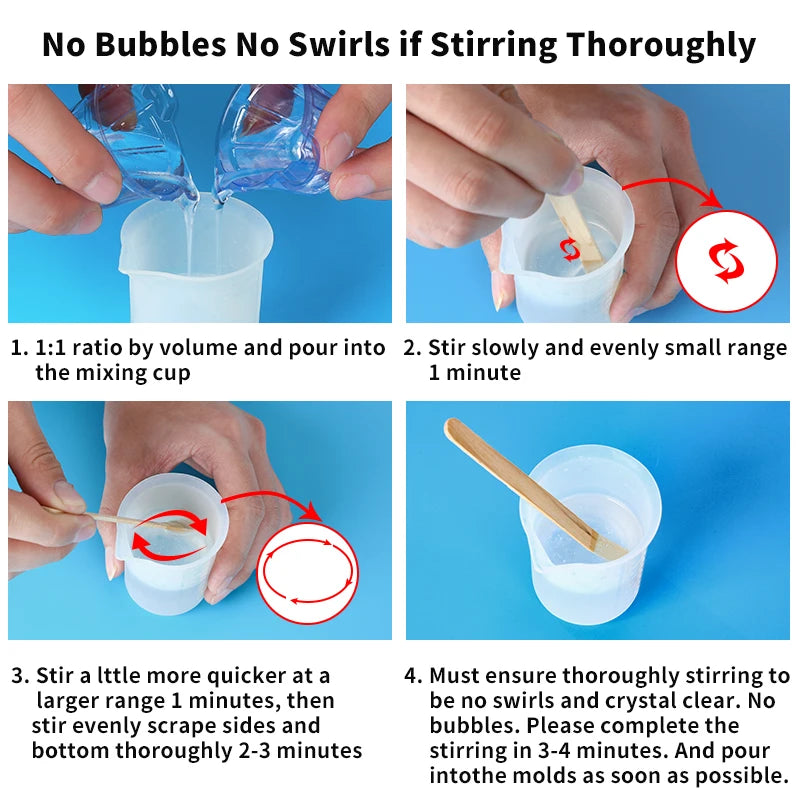 No Bubbles No Swirls if Stirring Thoroughly

1. 1:1 ratio by volume and pour into the mixing cup

2. Stir slowly and evenly small range 1 minute

3. Stir a lttle more quicker at a larger range 1 minutes, then stir evenly scrape sides and bottom thoroughly 2-3 minutes

4. Must ensure thoroughly stirring to be no swirls and crystal clear. No bubbles. Please complete the stirring in 3-4 minutes. And pour intothe molds as soon as possible.